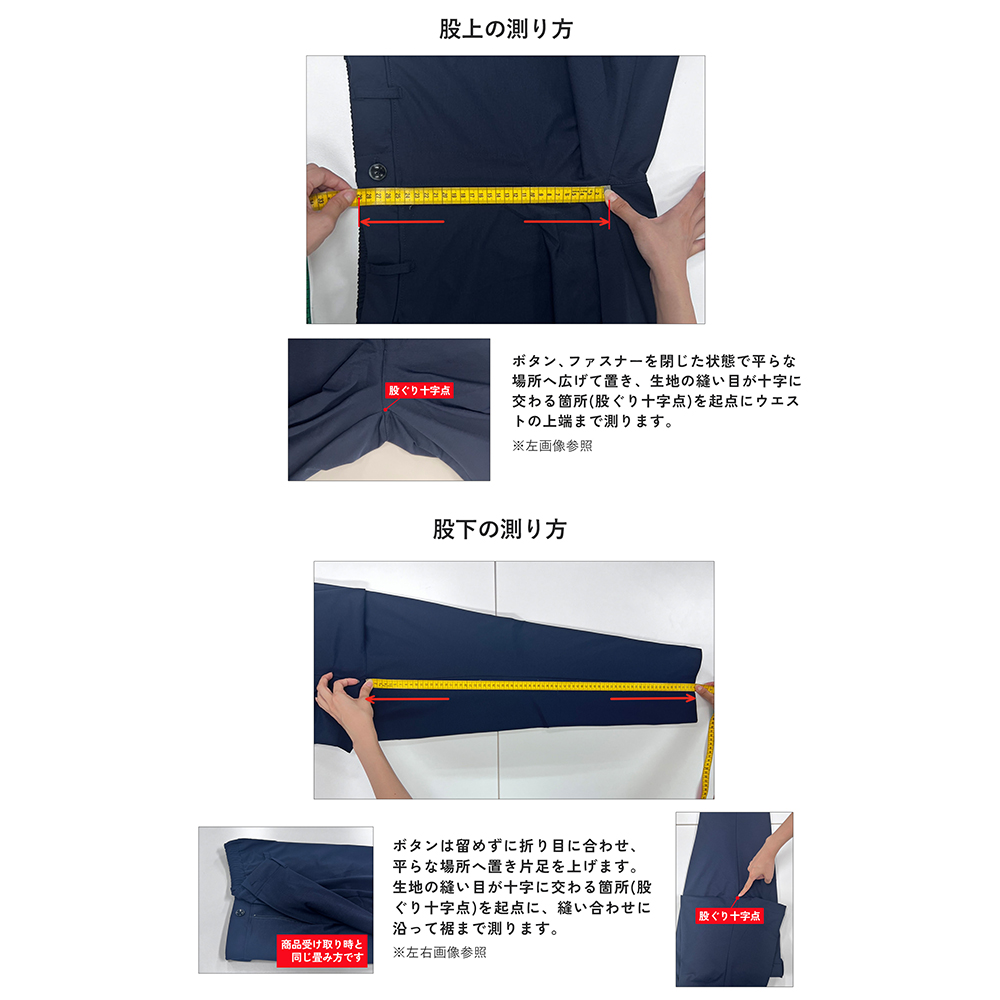 股上の測り方

股ぐり十字点

ボタン、ファスナーを閉じた状態で平らな場所へ広げて置き、生地の縫い目が十字に交わる箇所(股ぐり十字点)を起点にウエストの上端まで測ります。
※左画像参照

股下の測り方

商品受け取り時と同じ畳み方です

ボタンは留めずに折り目に合わせ、平らな場所へ置き片足を上げます。生地の縫い目が十字に交わる箇所(股ぐり十字点)を起点に、縫い合わせに沿って裾まで測ります。
※左右画像参照

股ぐり十字点